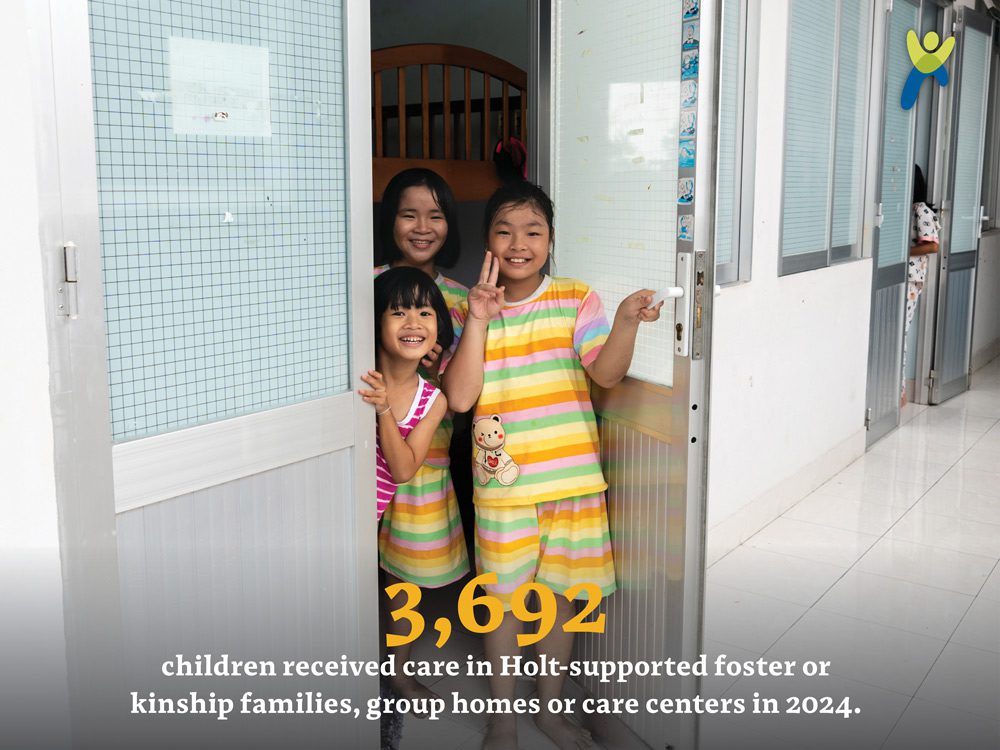 3,692
children received care in Holt-supported foster or kinship families, group homes or care centers in 2024.