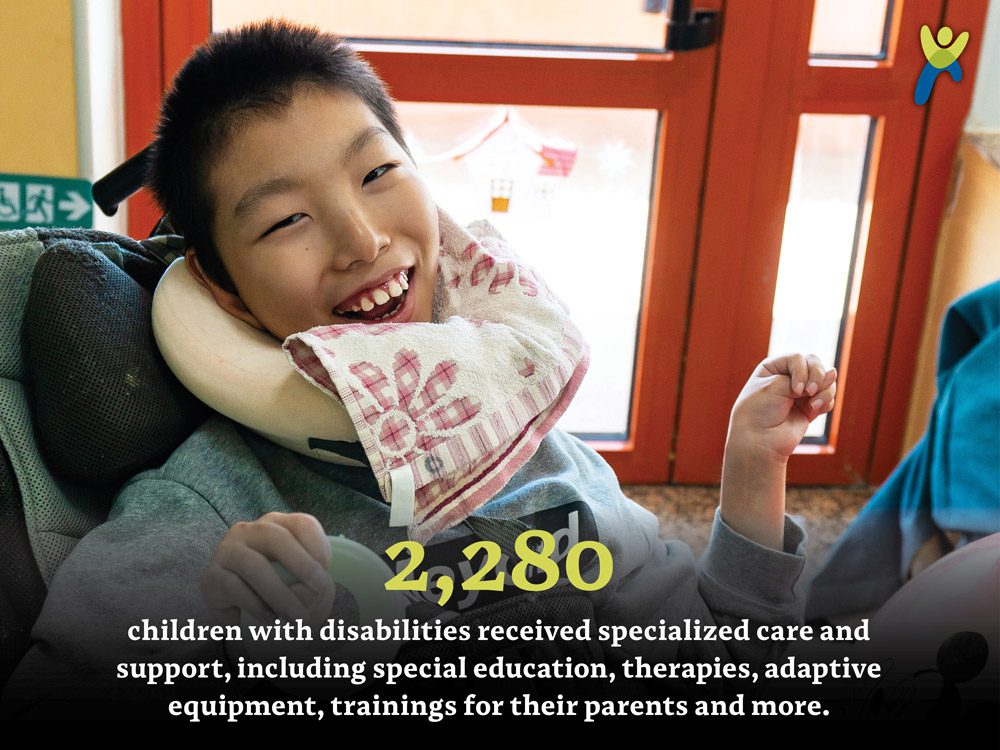 2,280

children with disabilities received specialized care and support, including special education, therapies, adaptive equipment, trainings for their parents and more.