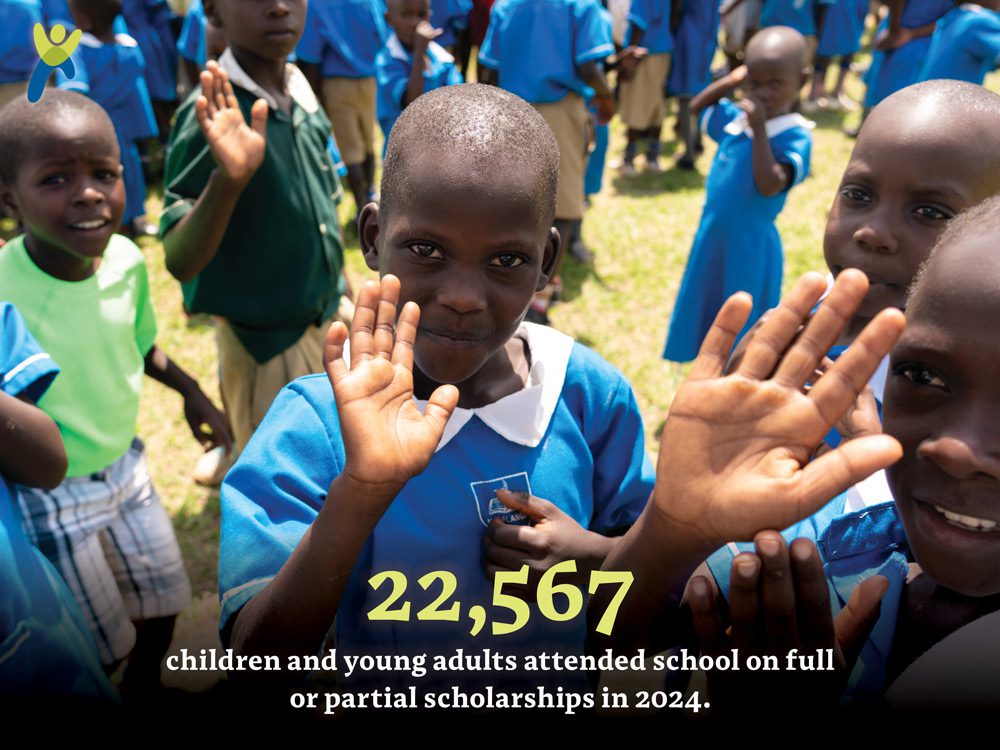 22,567
children and young adults attended school on full or partial scholarships in 2024.