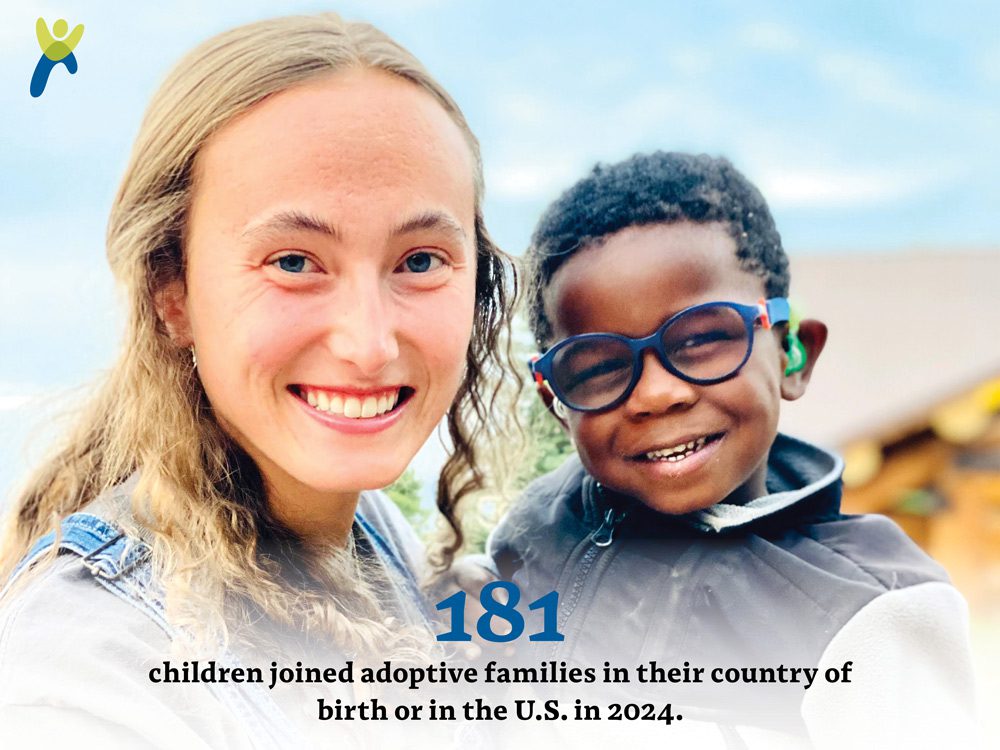 181
children joined adoptive families in their country of birth or in the U.S. in 2024.