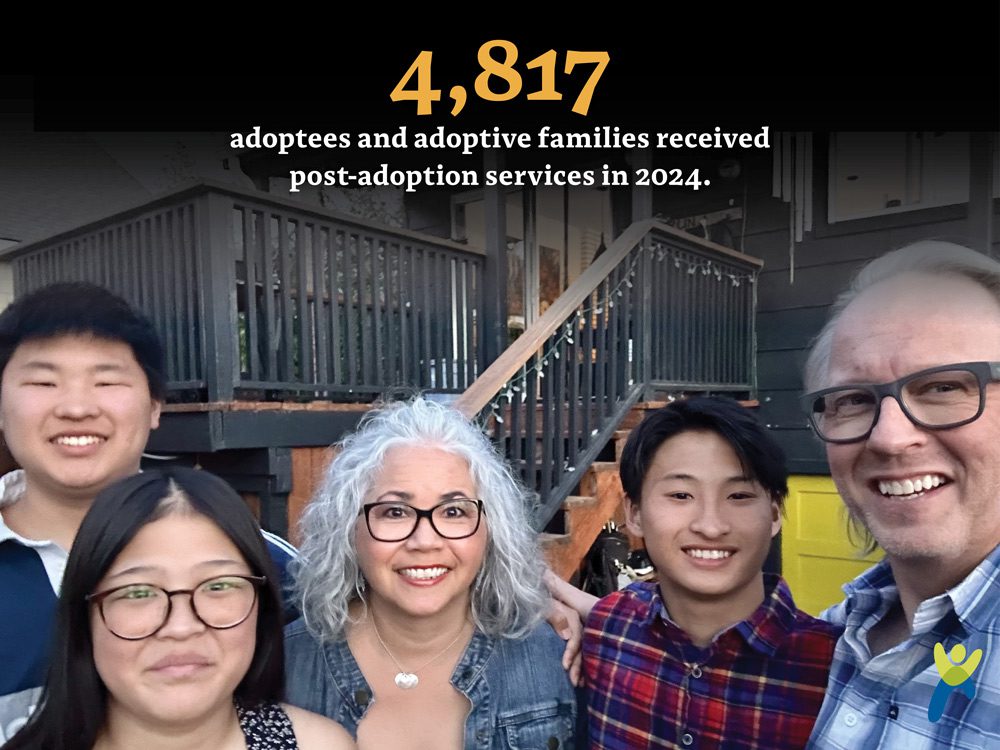 4,817

adoptees and adoptive families received post-adoption services in 2024.