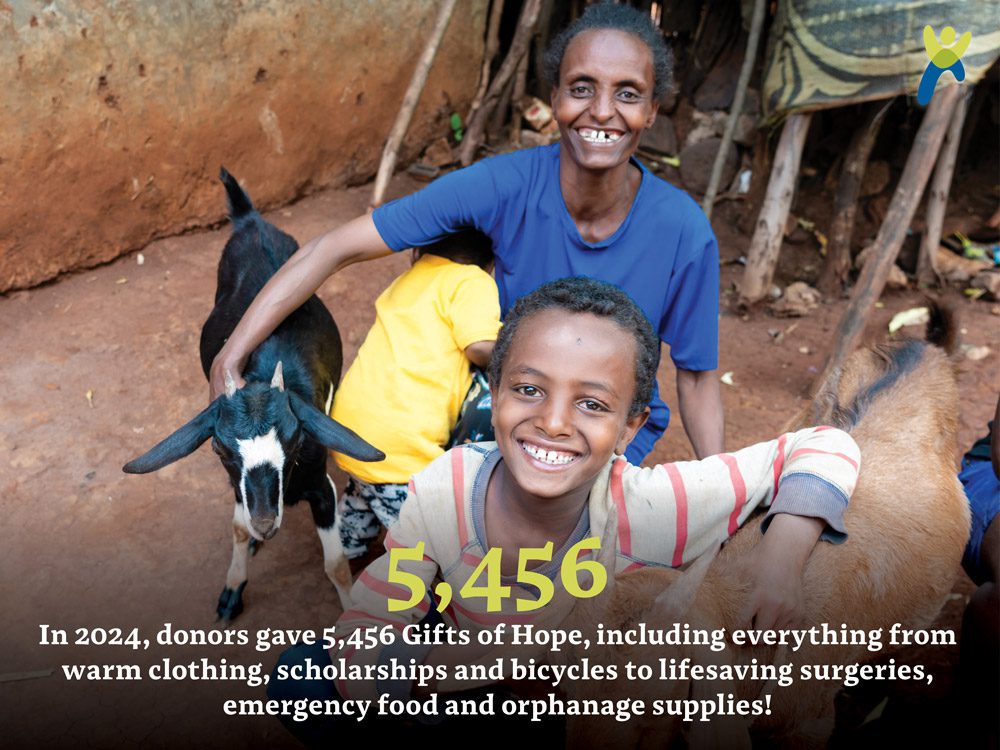 5,456

In 2024, donors gave 5,456 Gifts of Hope, including everything from warm clothing, scholarships and bicycles to lifesaving surgeries, emergency food and orphanage supplies!