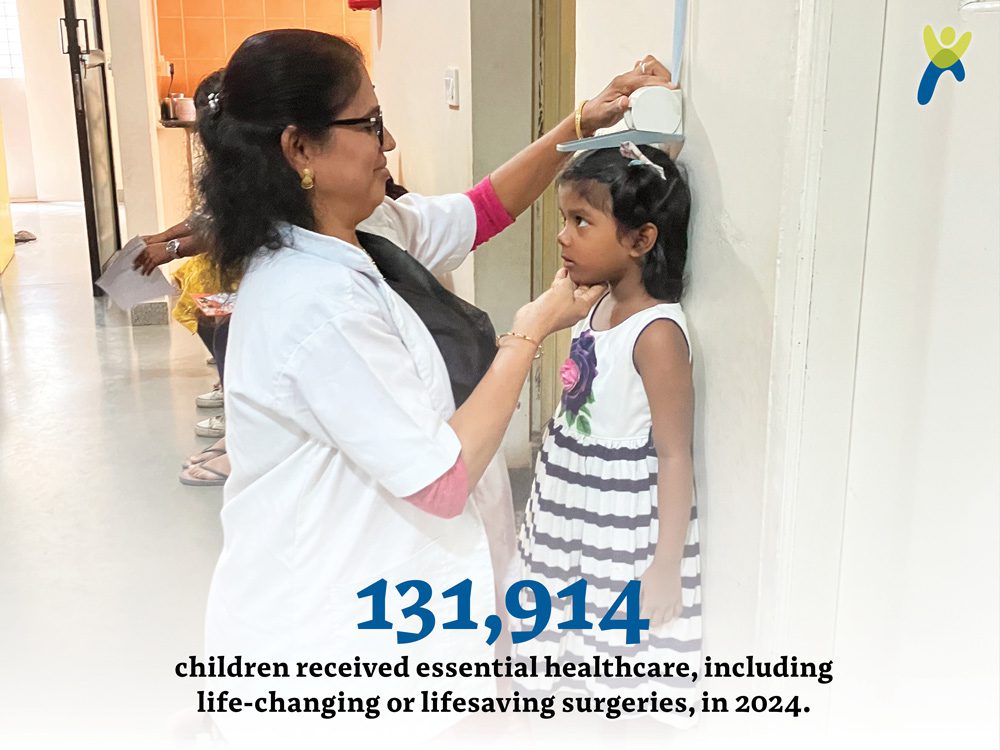 131,914

children received essential healthcare, including life-changing or lifesaving surgeries, in 2024.