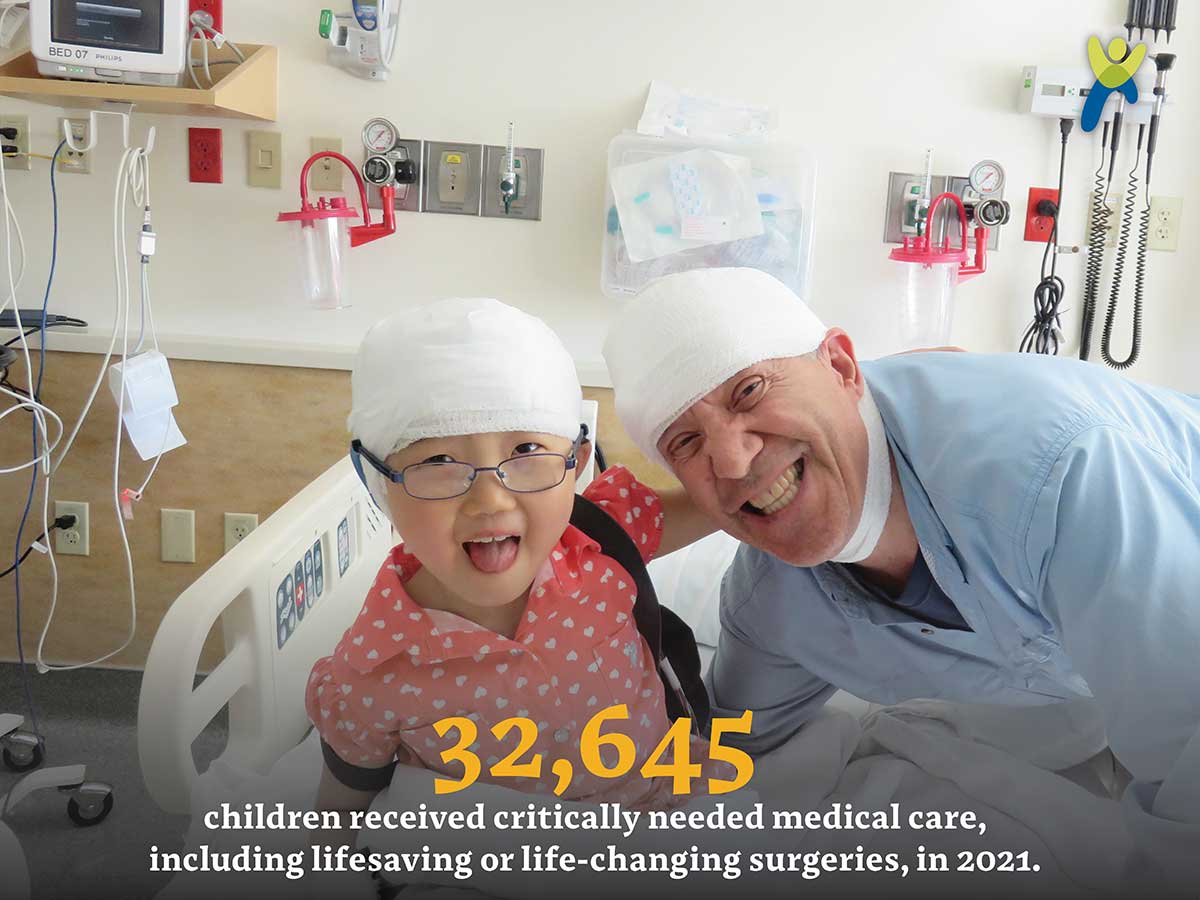 BED 07 PHILIPS

32,645
children received critically needed medical care, including lifesaving or life-changing surgeries, in 2021.