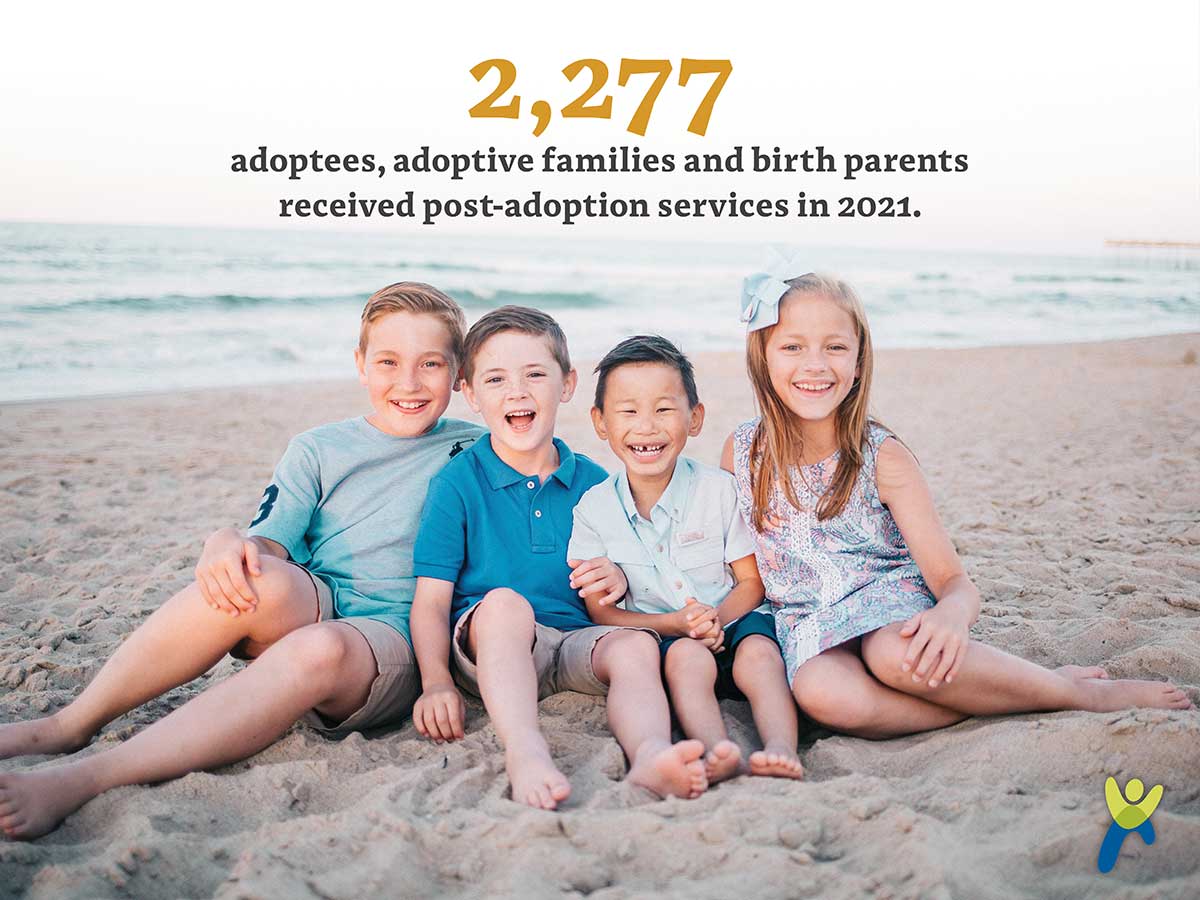 2,277

adoptees, adoptive families and birth parents received post-adoption services in 2021.