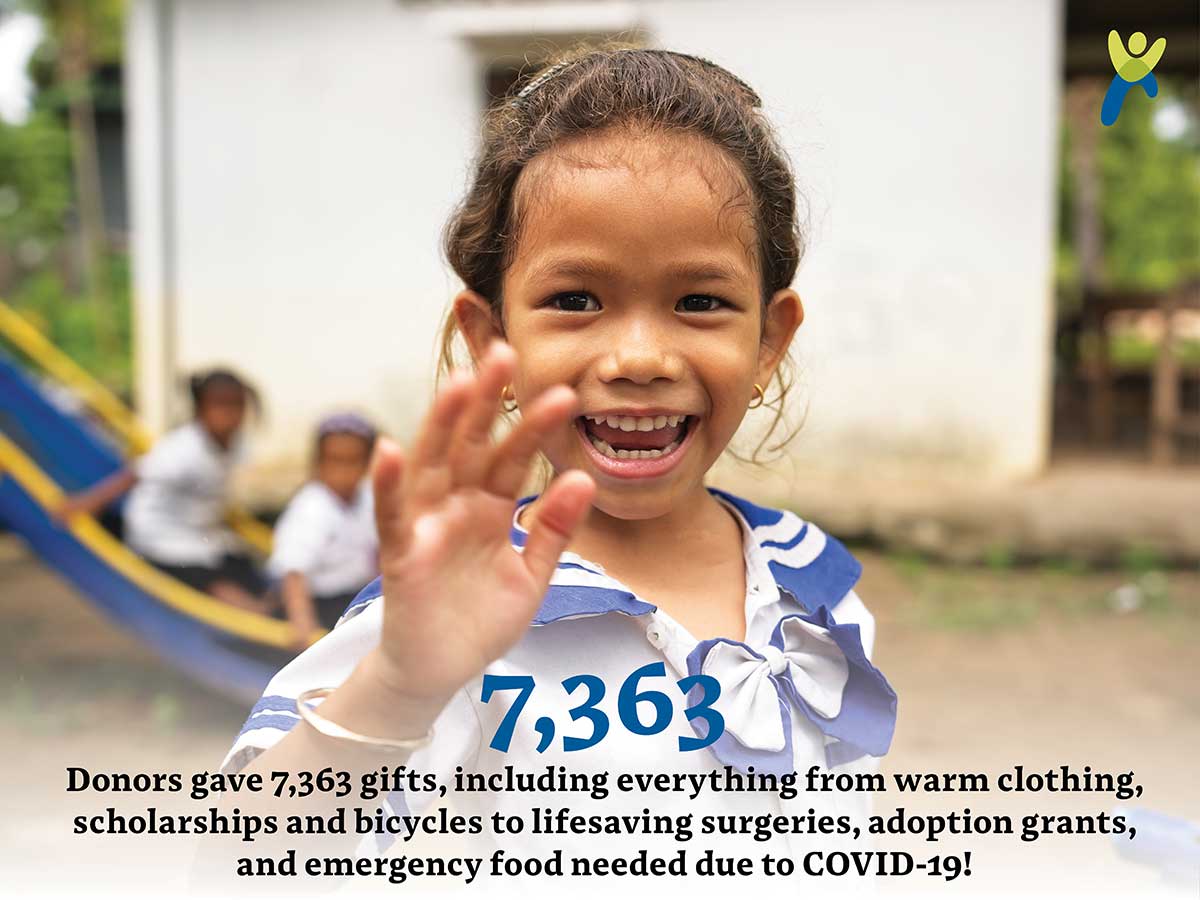 7,363

Donors gave 7,363 gifts, including everything from warm clothing, scholarships and bicycles to lifesaving surgeries, adoption grants, and emergency food needed due to COVID-19!