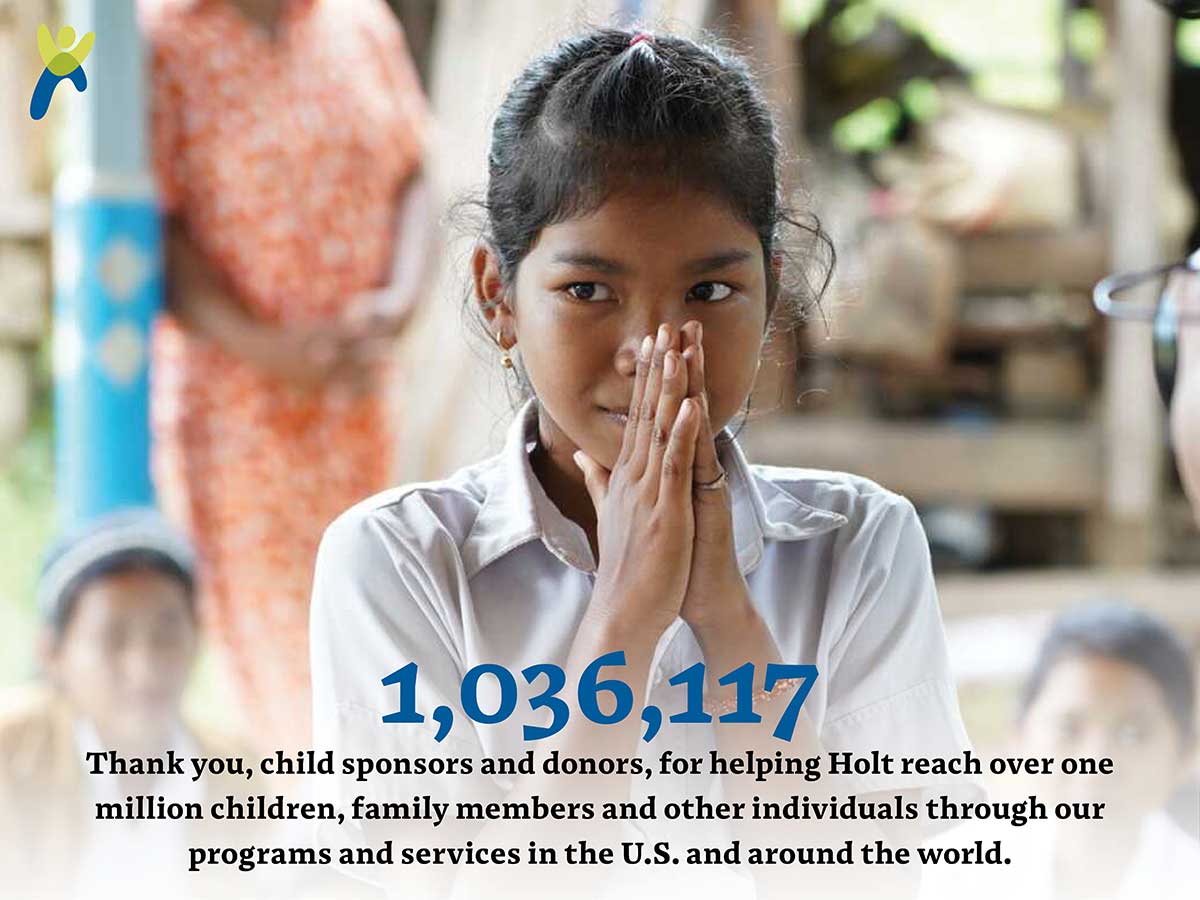 1,036,117

Thank you, child sponsors and donors, for helping Holt reach over one million children, family members and other individuals through our programs and services in the U.S. and around the world.