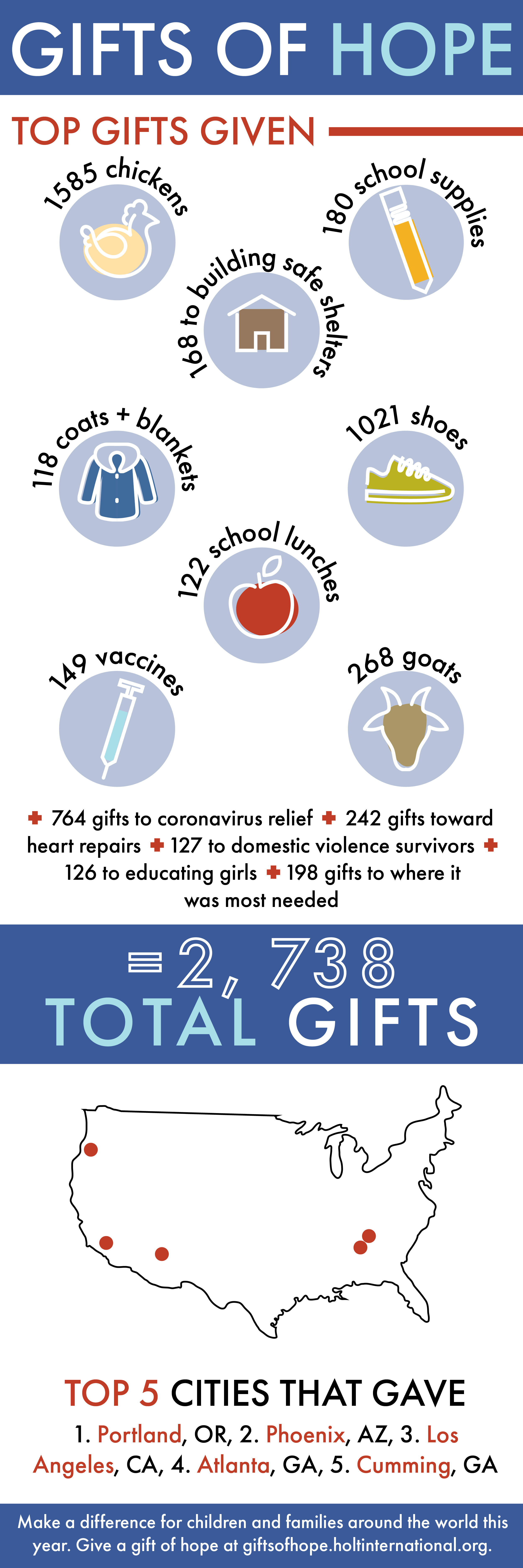 GIFTS OF HOPE

TOP GIFTS GIVEN

1585 chickens

180 school supplies

168 to building safe shelters

118 coats + blankets

1021 shoes

122 school lunches

149 vaccines

268 goats

✚ 764 gifts to coronavirus relief ✚ 242 gifts toward heart repairs ✚ 127 to domestic violence survivors ✚ 126 to educating girls ✚ 198 gifts to where it was most needed

= 2, 738 TOTAL GIFTS

TOP 5 CITIES THAT GAVE

1. Portland, OR, 2. Phoenix, AZ, 3. Los Angeles, CA, 4. Atlanta, GA, 5. Cumming, GA

Make a difference for children and families around the world this year. Give a gift of hope at giftsofhope.holtinternational.org.